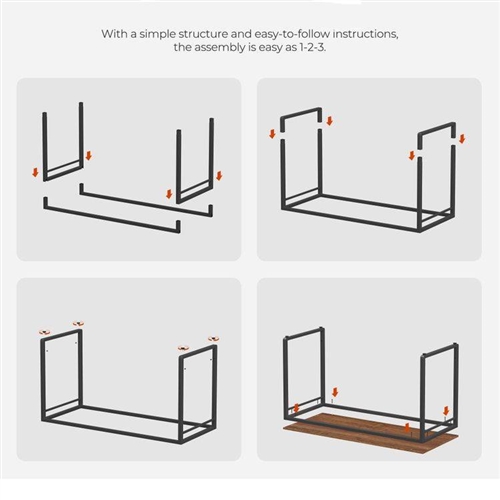 With a simple structure and easy-to-follow instructions,
the assembly is easy as 1-2-3.